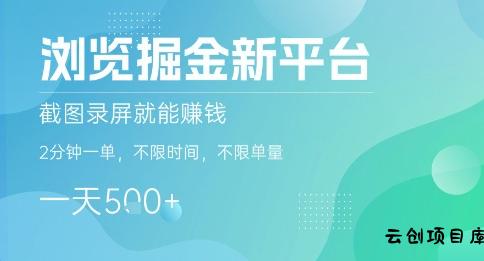 浏览掘金新平台

截图录屏就能赚钱

2分钟一单，不限时间，不限单量

一天500+

云创项目库